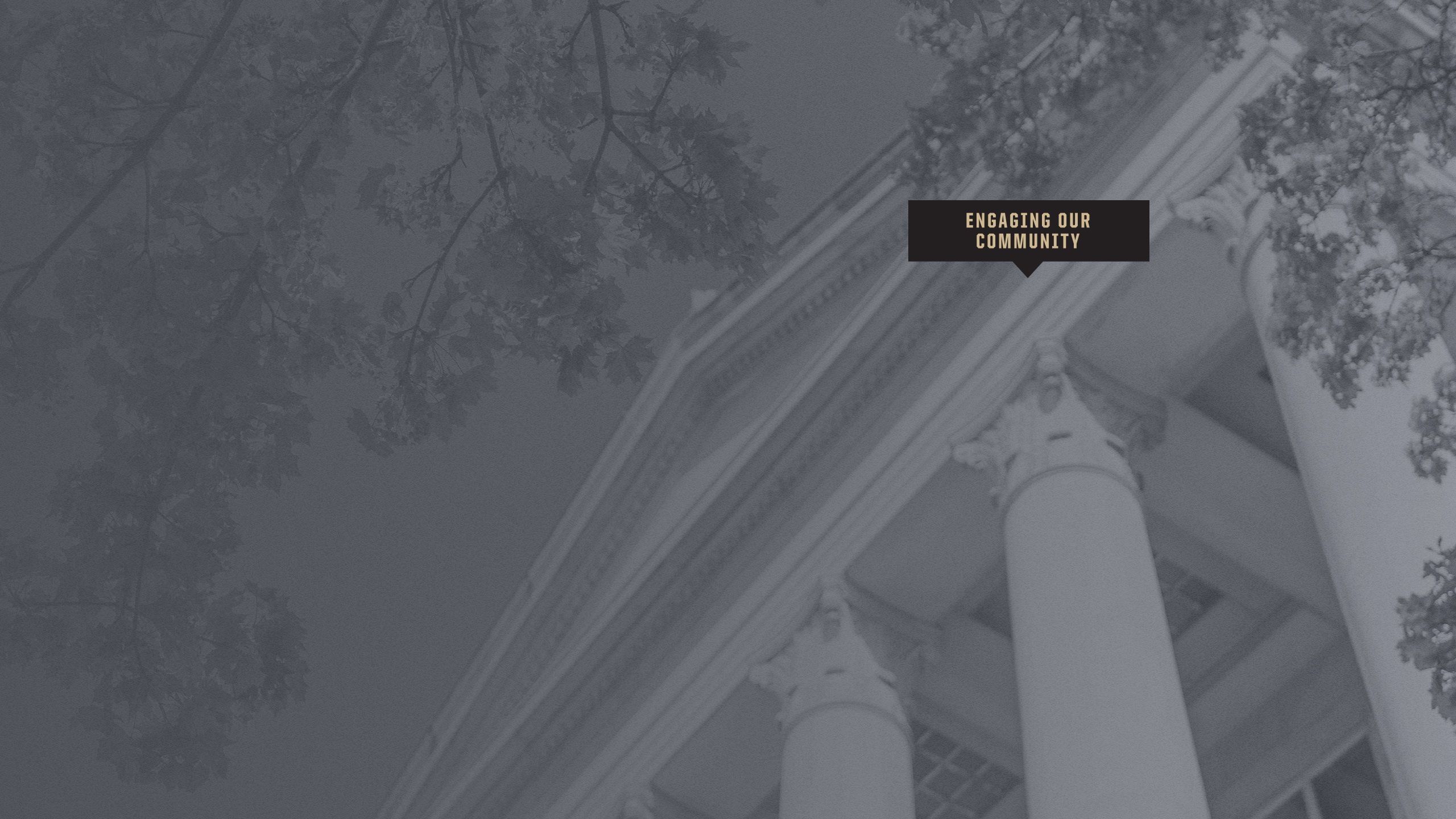 ENGAGING OUR COMMUNITY