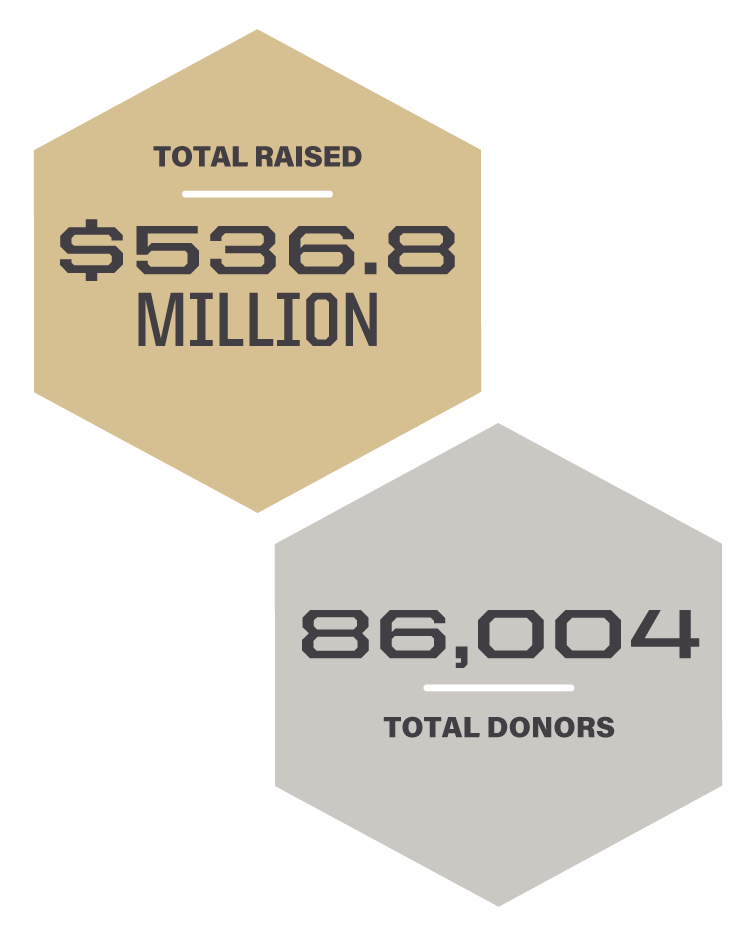 TOTAL RAISED

$536.8 MILLION

86,004

TOTAL DONORS