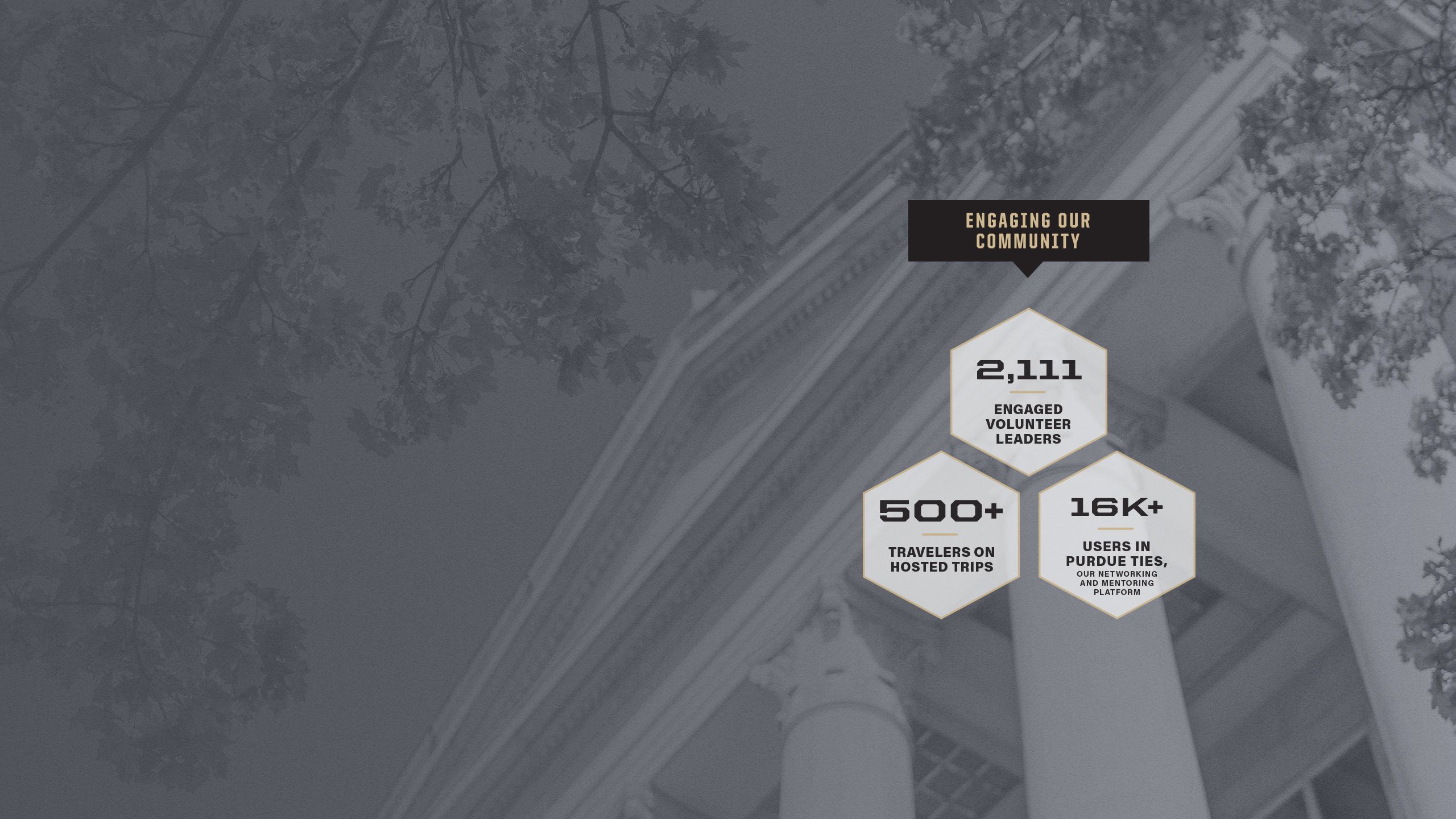 ENGAGING OUR COMMUNITY

2,111

ENGAGED VOLUNTEER LEADERS

500+

TRAVELERS ON HOSTED TRIPS

16K+

USERS IN PURDUE TIES, OUR NETWORKING AND MENTORING PLATFORM