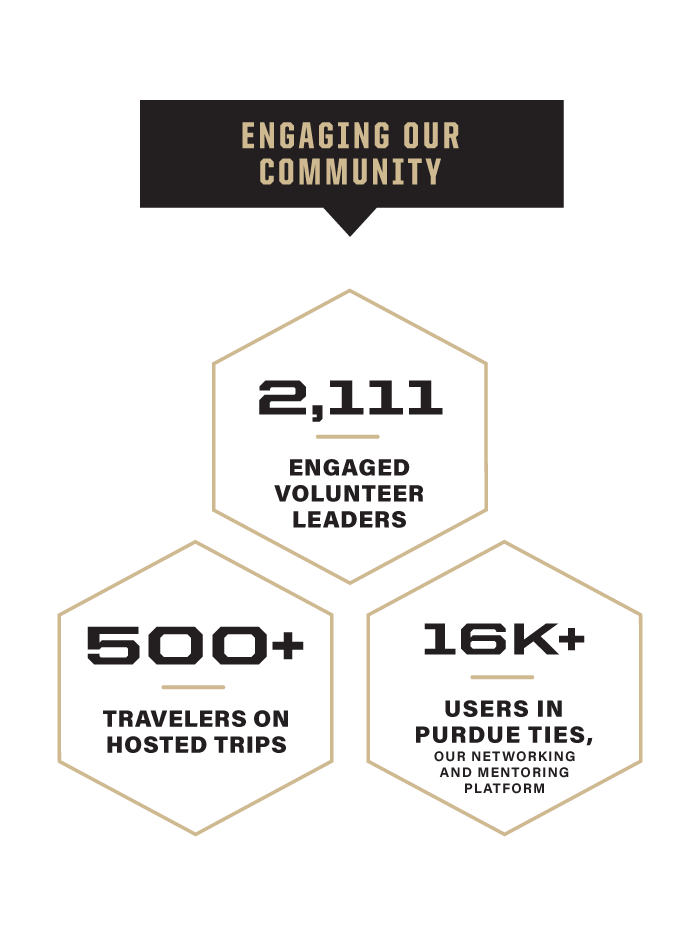 ENGAGING OUR COMMUNITY

2,111

ENGAGED VOLUNTEER LEADERS

500+

TRAVELERS ON HOSTED TRIPS

16K+

USERS IN PURDUE TIES, OUR NETWORKING AND MENTORING PLATFORM