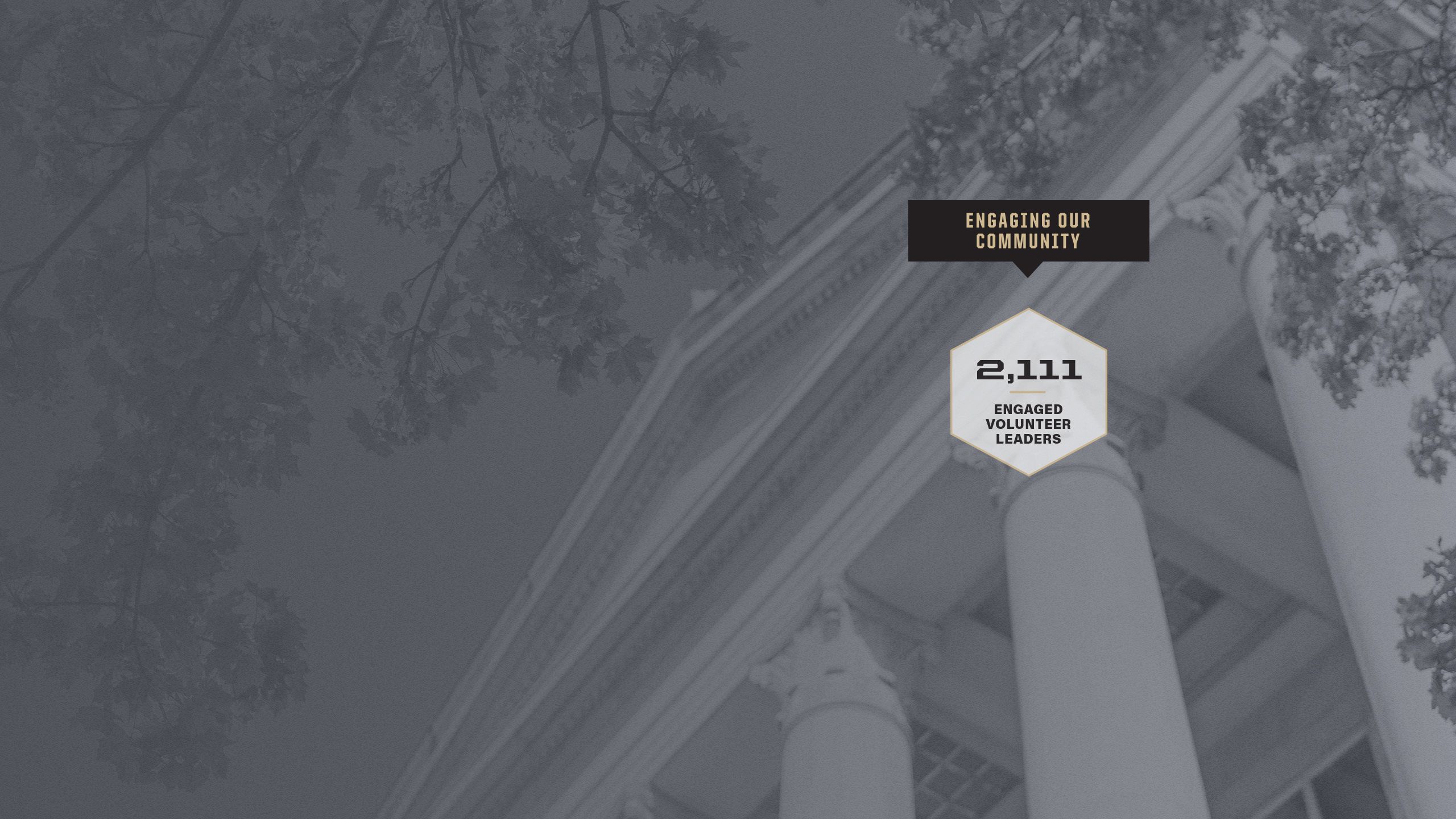 ENGAGING OUR COMMUNITY

2,111

ENGAGED VOLUNTEER LEADERS