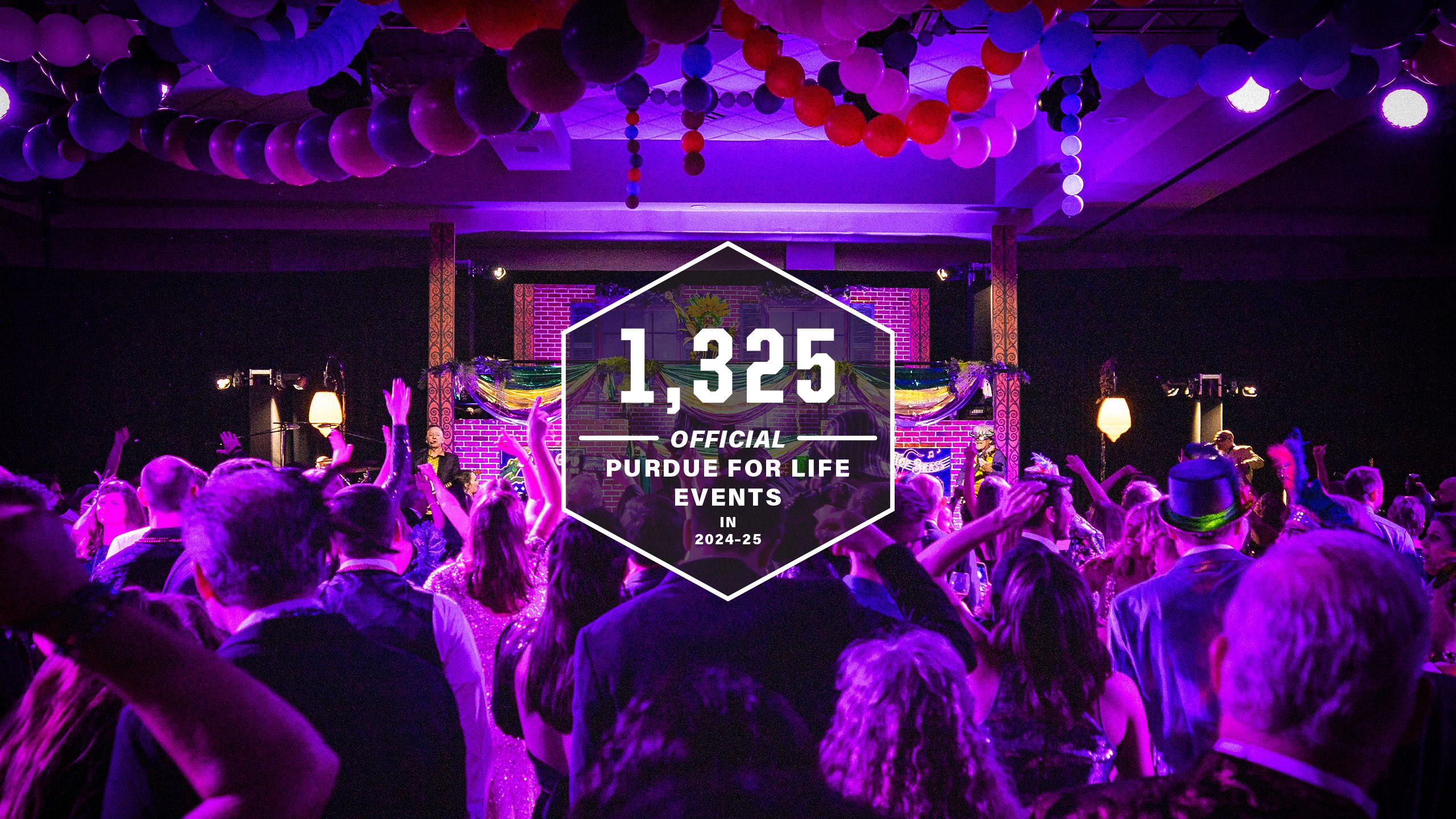 1,325

OFFICIAL

PURDUE FOR LIFE EVENTS

IN

2024-25