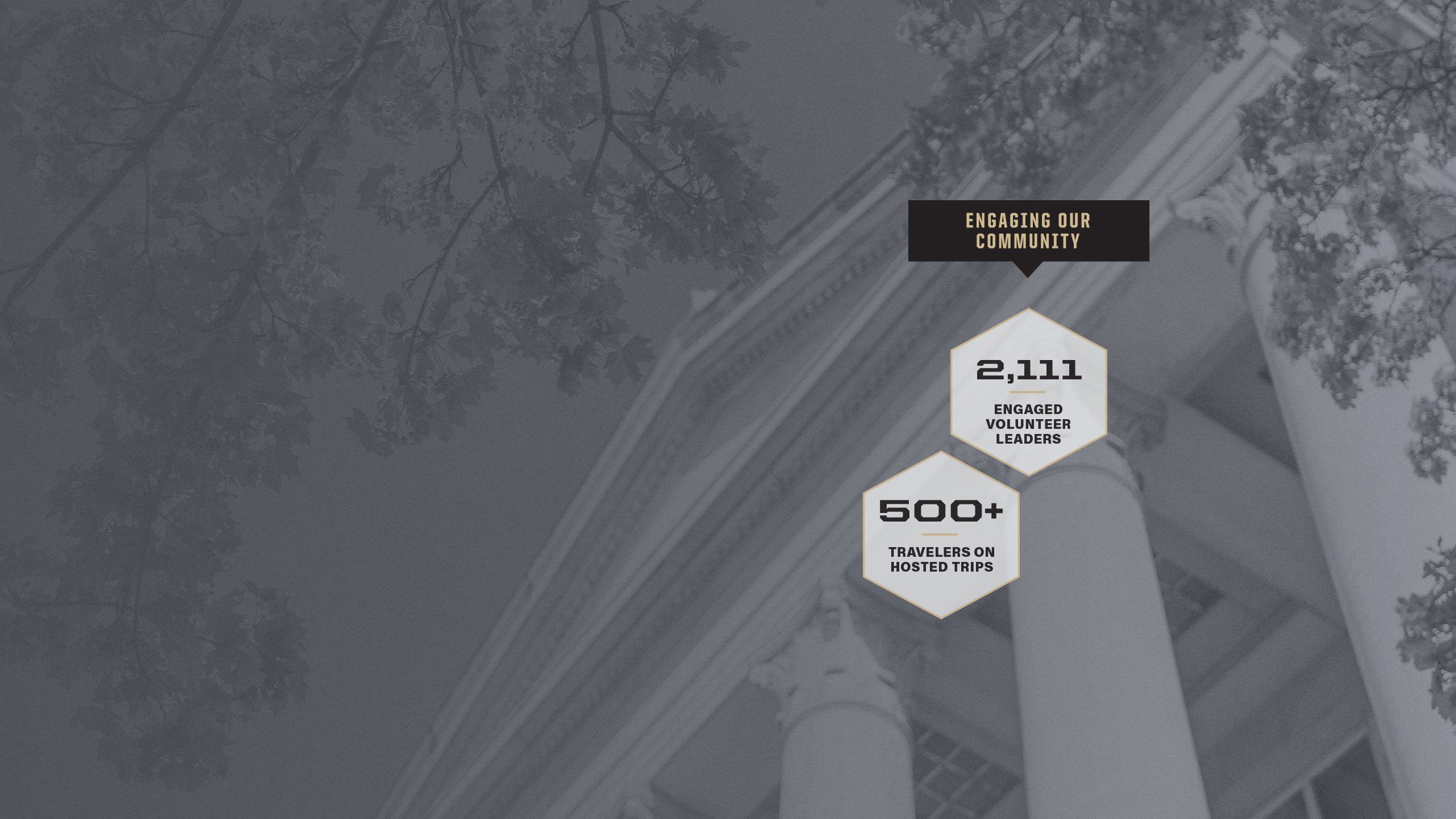 ENGAGING OUR COMMUNITY

2,111

ENGAGED VOLUNTEER LEADERS

500+

TRAVELERS ON HOSTED TRIPS