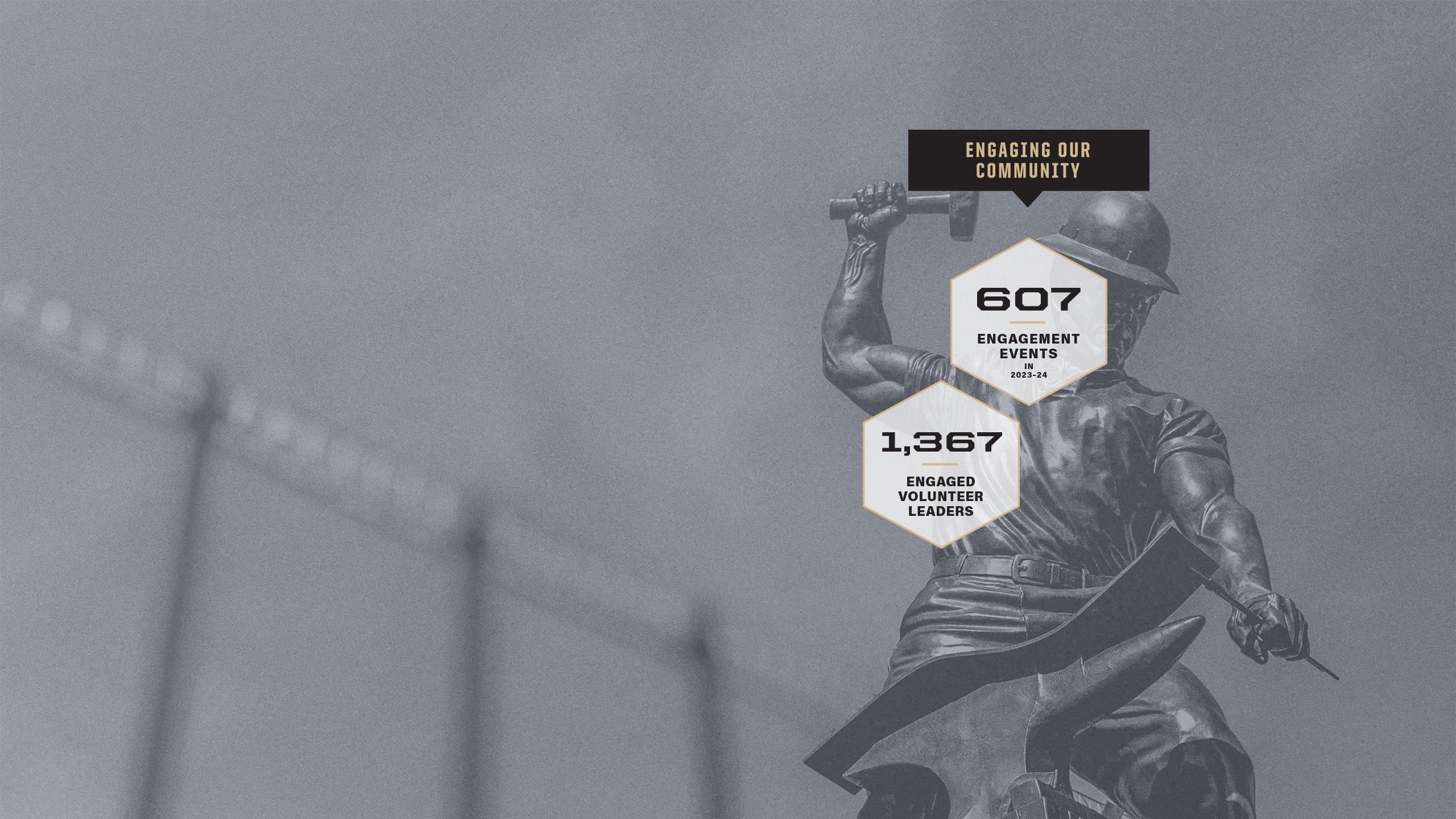 ENGAGING OUR COMMUNITY

607

ENGAGEMENT EVENTS
IN
2023–24

1,367

ENGAGED VOLUNTEER LEADERS