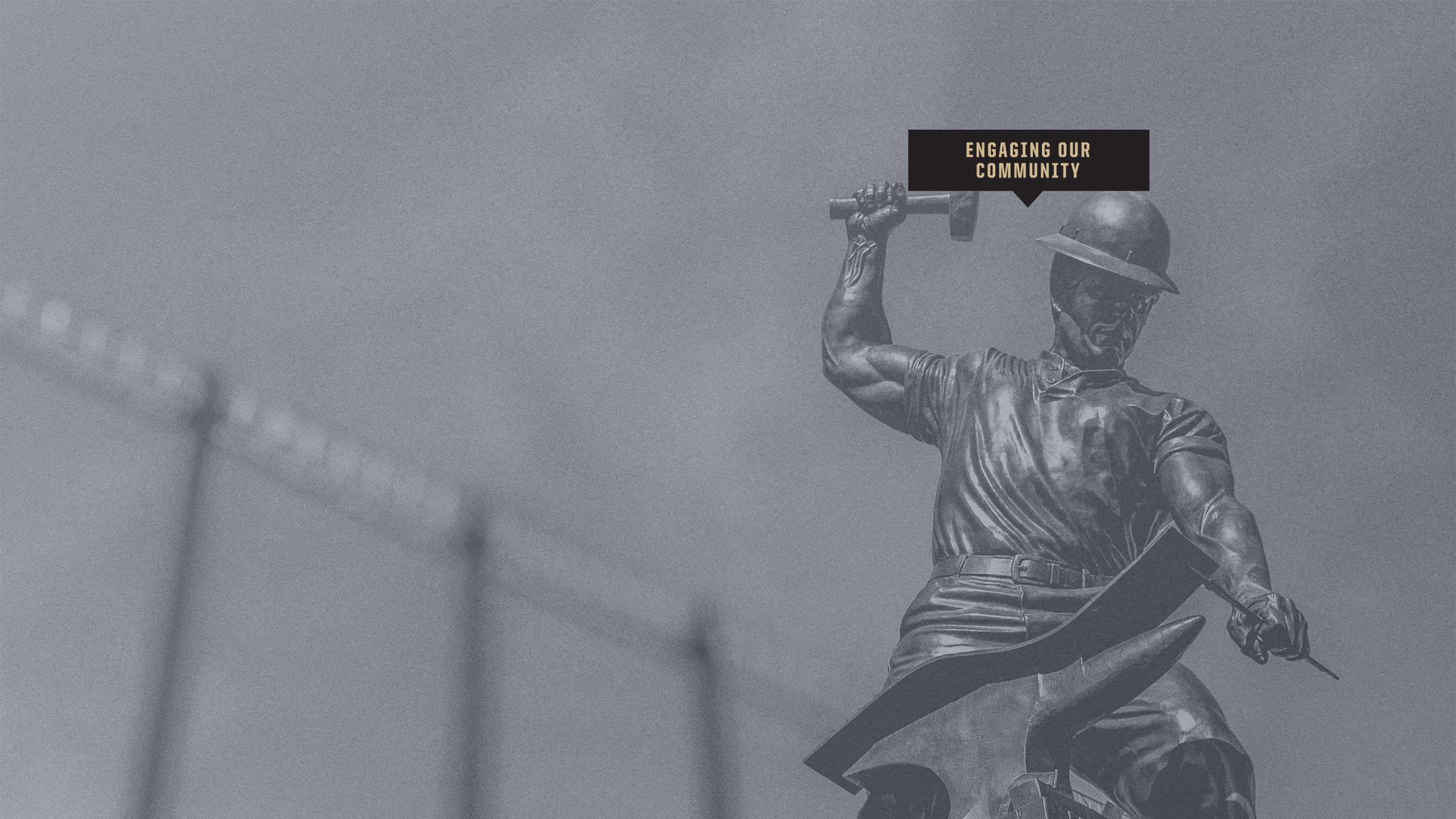 ENGAGING OUR COMMUNITY