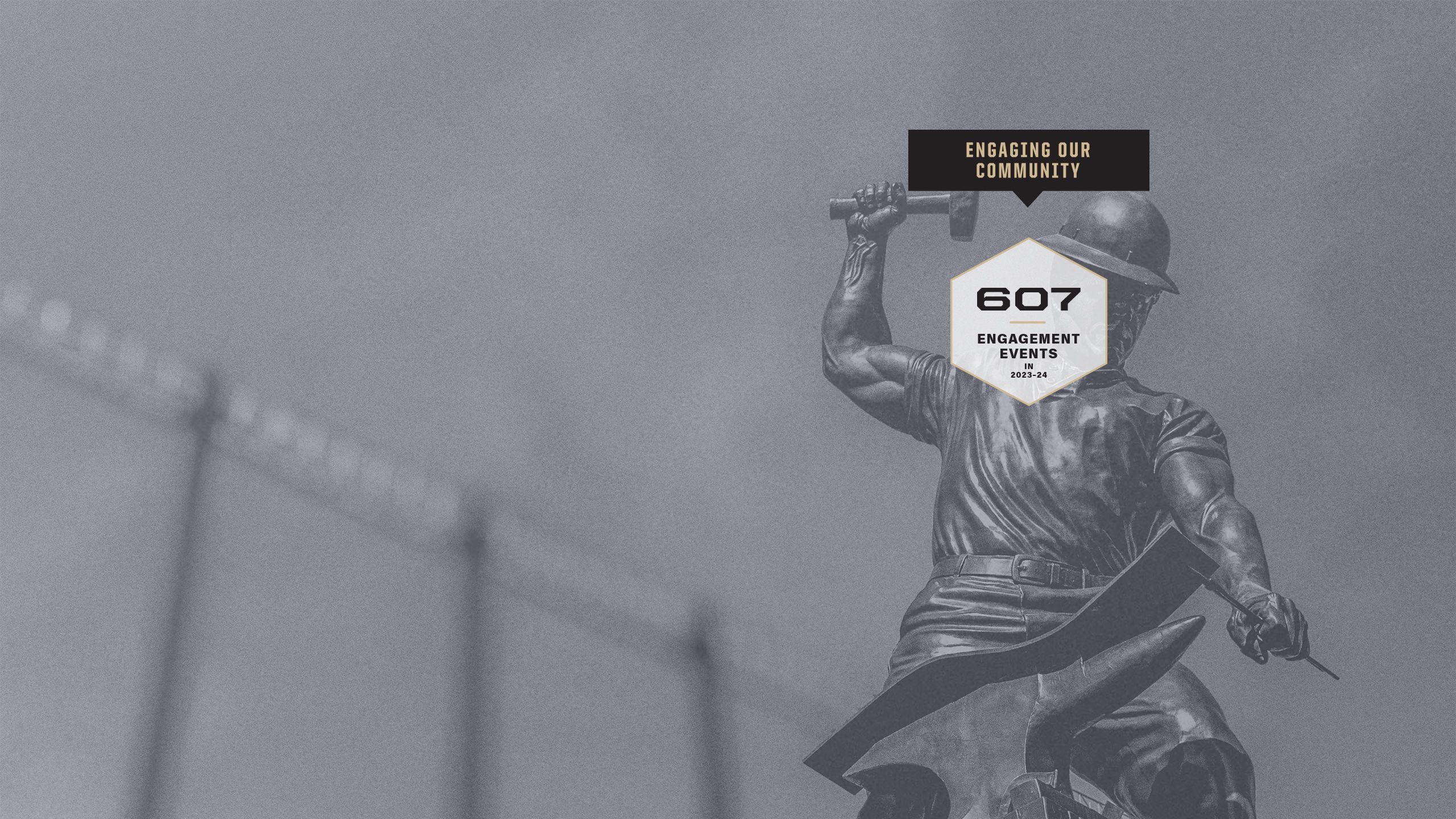 ENGAGING OUR COMMUNITY

607

ENGAGEMENT EVENTS
IN
2023-24